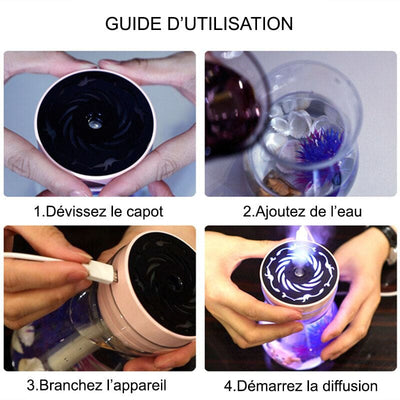 GUIDE D'UTILISATION

1.Dévissez le capot

2.Ajoutez de l'eau

3.Branchez l'appareil

4.Démarrez la diffusion