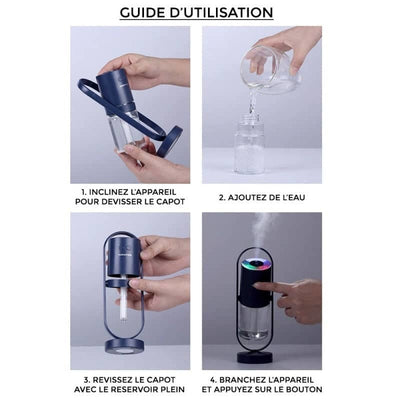 GUIDE D'UTILISATION

1. INCLINEZ L'APPAREIL POUR DEVISSER LE CAPOT

2. AJOUTEZ DE L'EAU

3. REVISSEZ LE CAPOT AVEC LE RESERVOIR PLEIN

4. BRANCHEZ L'APPAREIL ET APPUYEZ SUR LE BOUTON