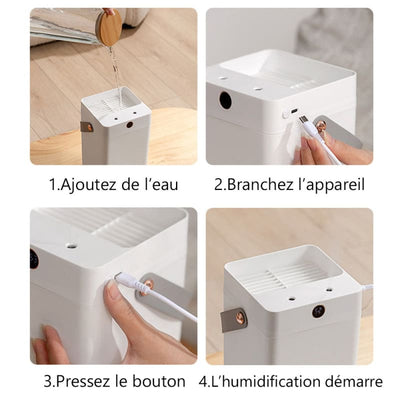 1.Ajoutez de l’eau

2.Branchez l’appareil

3.Pressez le bouton

4.L’humidification démarre