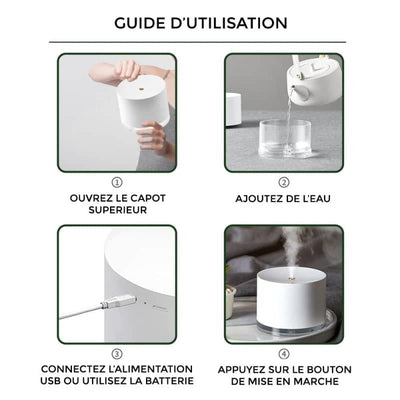 GUIDE D'UTILISATION

①

OUVREZ LE CAPOT SUPERIEUR

②

AJOUTEZ DE L'EAU

③

CONNECTEZ L'ALIMENTATION USB OU UTILISEZ LA BATTERIE

④

APPUYEZ SUR LE BOUTON DE MISE EN MARCHE