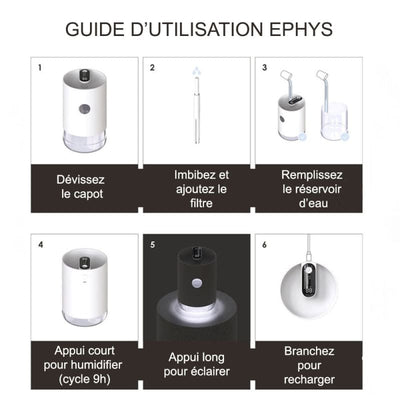 GUIDE D'UTILISATION EPHYS

1

Dévissez le capot

2

Imbibez et ajoutez le filtre

3

Remplissez le réservoir d'eau

4

Appui court pour humidifier (cycle 9h)

5

Appui long pour éclairer

6

Branchez pour recharger